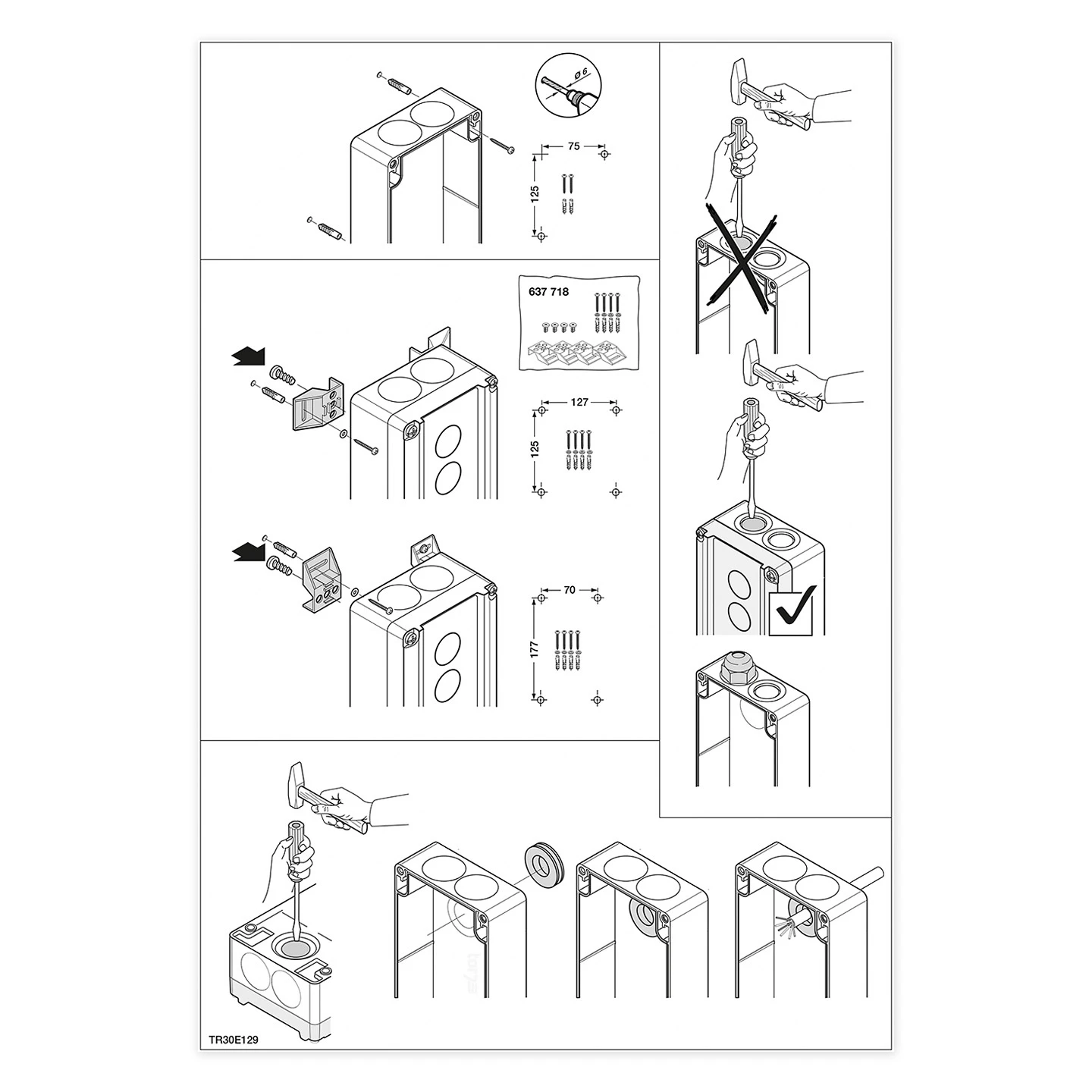 Ø 6
75
125
637 718
127
125
70
177
TR30E129